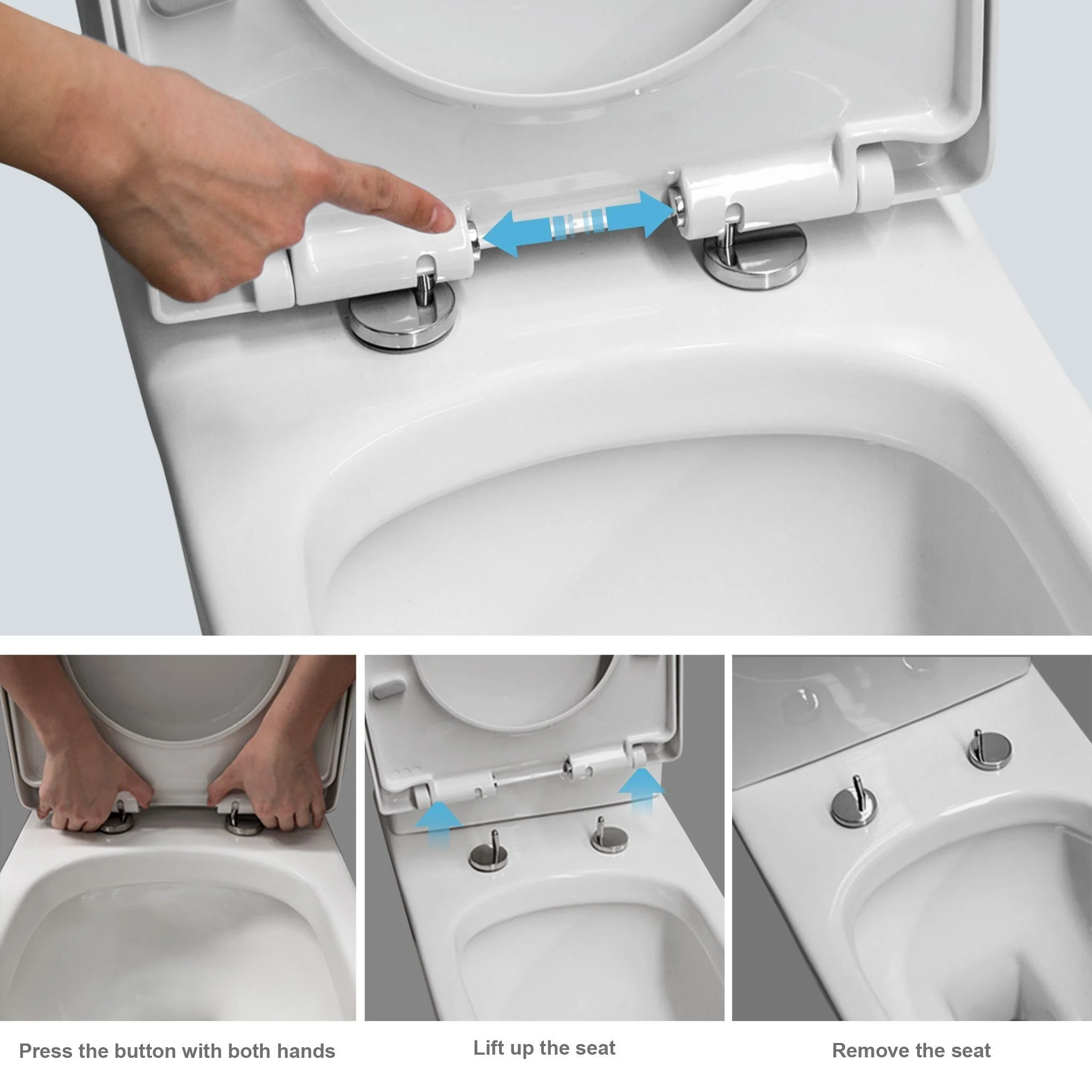 Press the button with both hands

Lift up the seat

Remove the seat