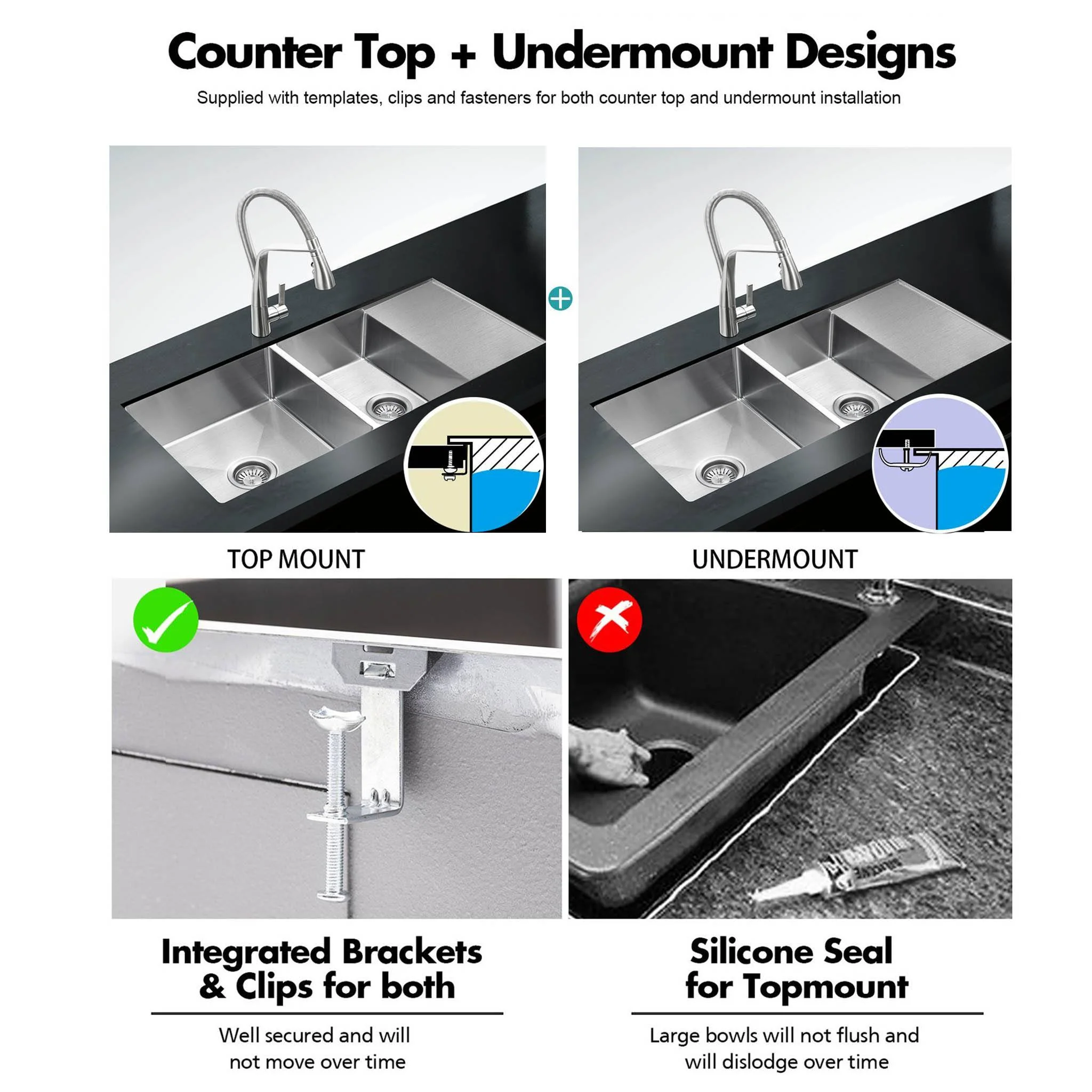 Counter Top + Undermount Designs

Supplied with templates, clips and fasteners for both counter top and undermount installation

TOP MOUNT

UNDERMOUNT

Integrated Brackets & Clips for both

Well secured and will not move over time

Silicone Seal for Topmount

Large bowls will not flush and will dislodge over time