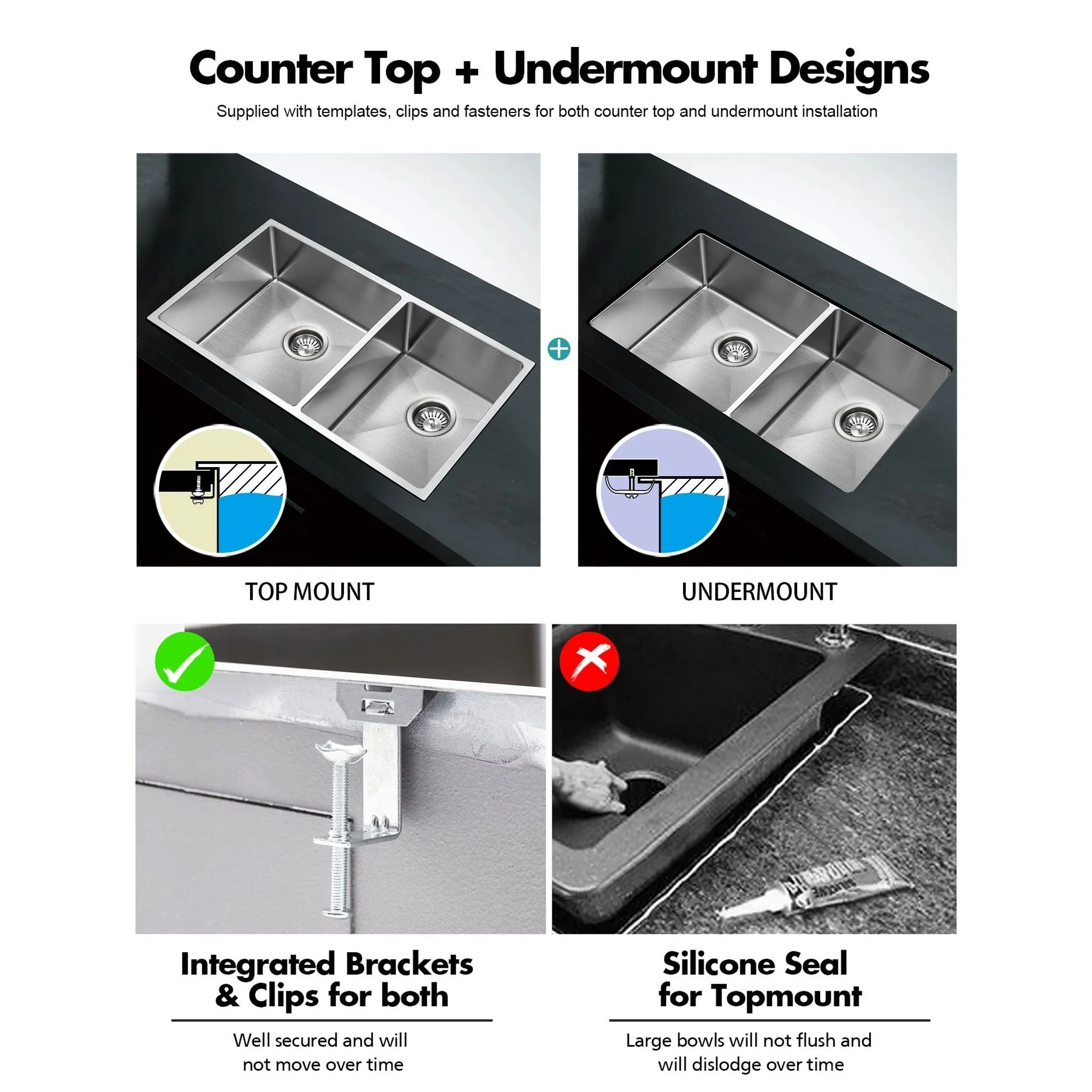 Counter Top + Undermount Designs

Supplied with templates, clips and fasteners for both counter top and undermount installation

TOP MOUNT

UNDERMOUNT

Integrated Brackets & Clips for both

Well secured and will not move over time

Silicone Seal for Topmount

Large bowls will not flush and will dislodge over time