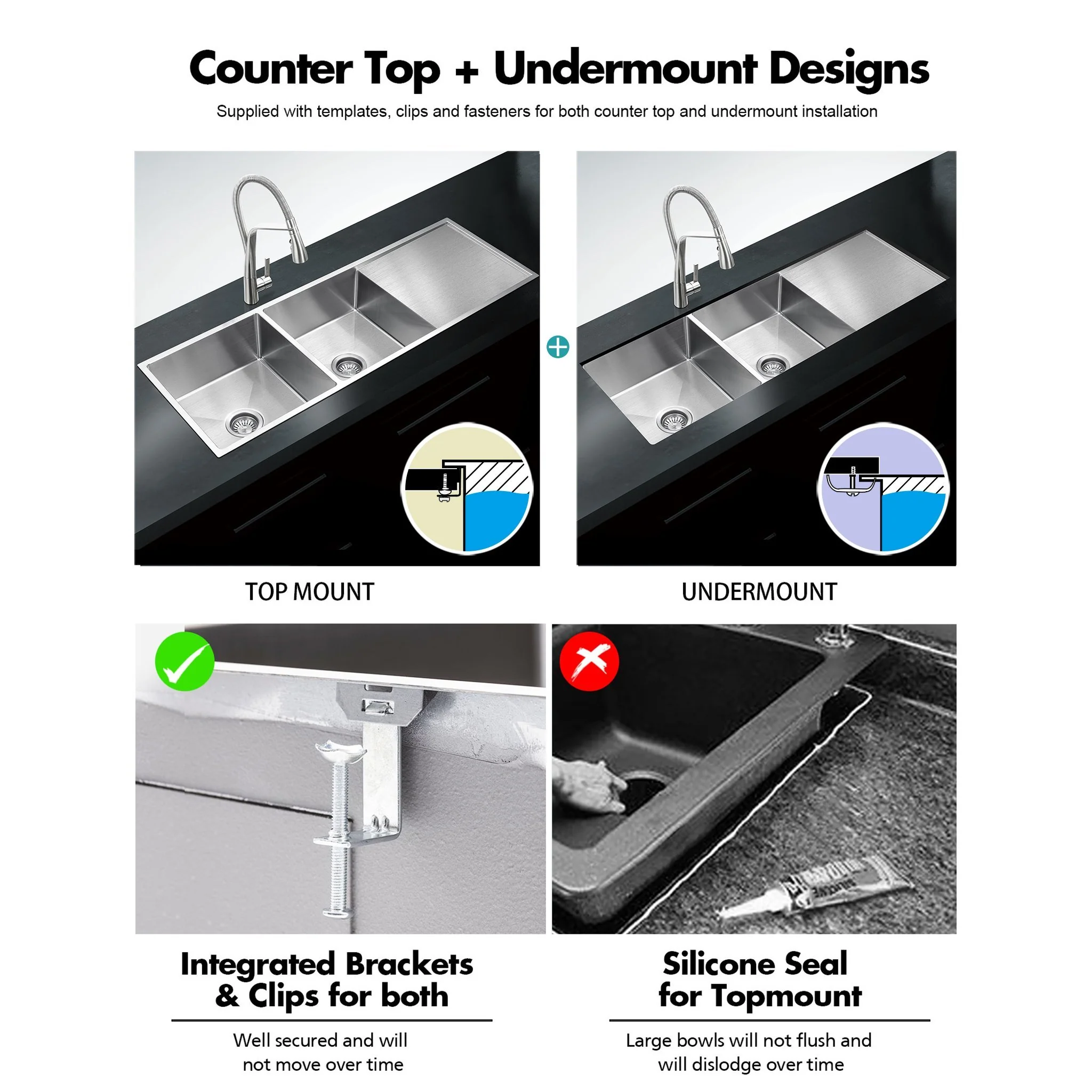 Counter Top + Undermount Designs

Supplied with templates, clips and fasteners for both counter top and undermount installation

TOP MOUNT

UNDERMOUNT

Integrated Brackets & Clips for both

Well secured and will not move over time

Silicone Seal for Topmount

Large bowls will not flush and will dislodge over time