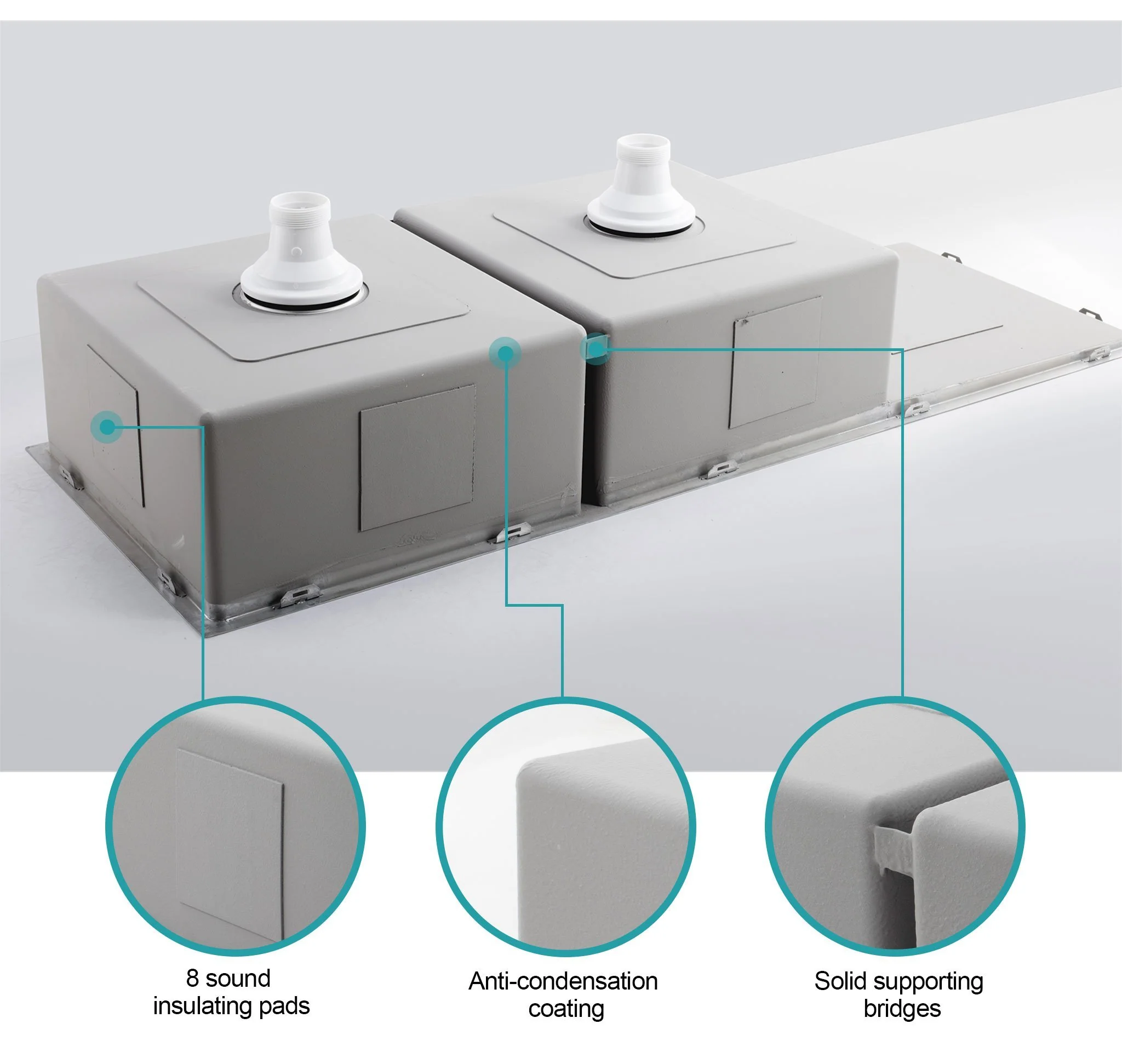 8 sound insulating pads

Anti-condensation coating

Solid supporting bridges