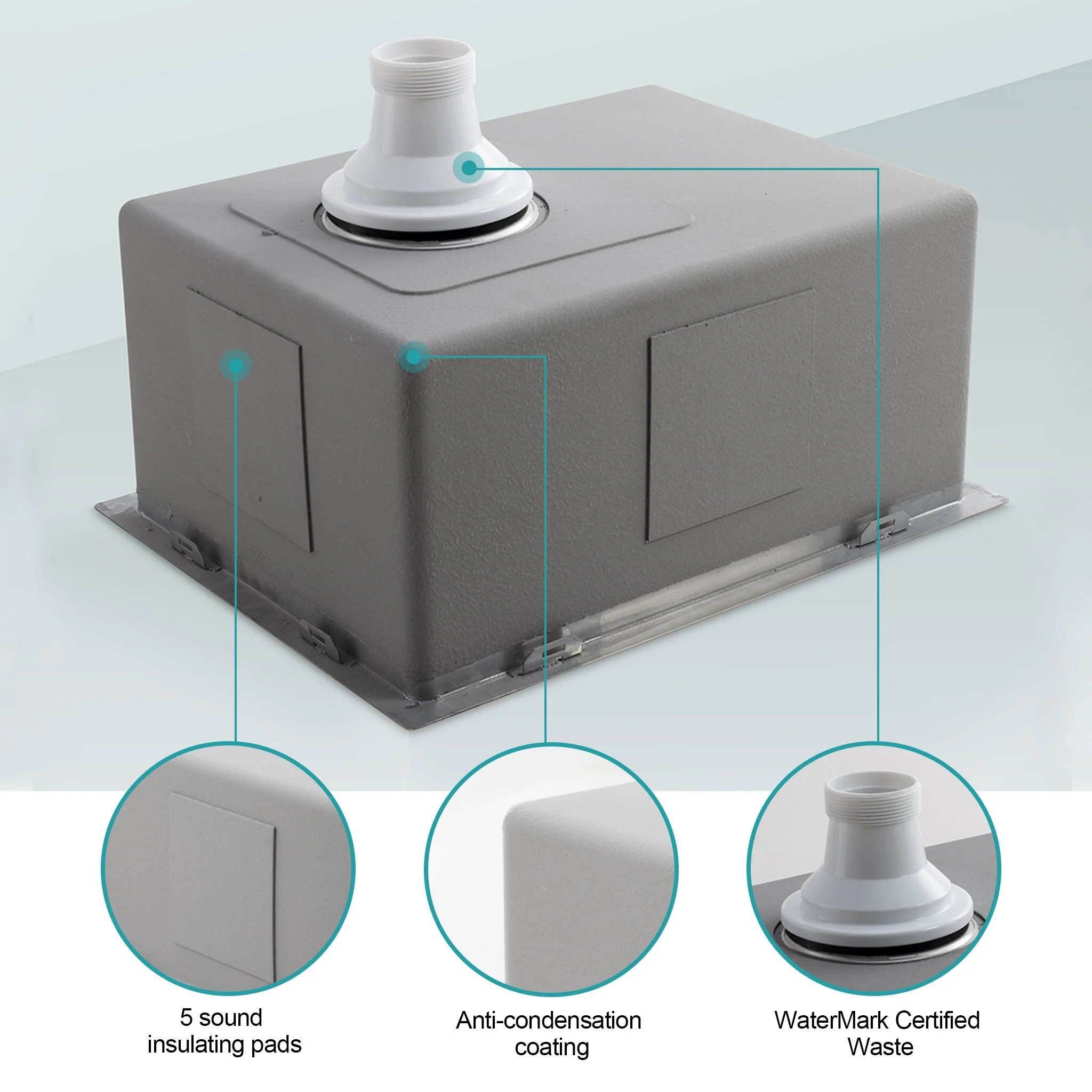 5 sound insulating pads

Anti-condensation coating

WaterMark Certified Waste