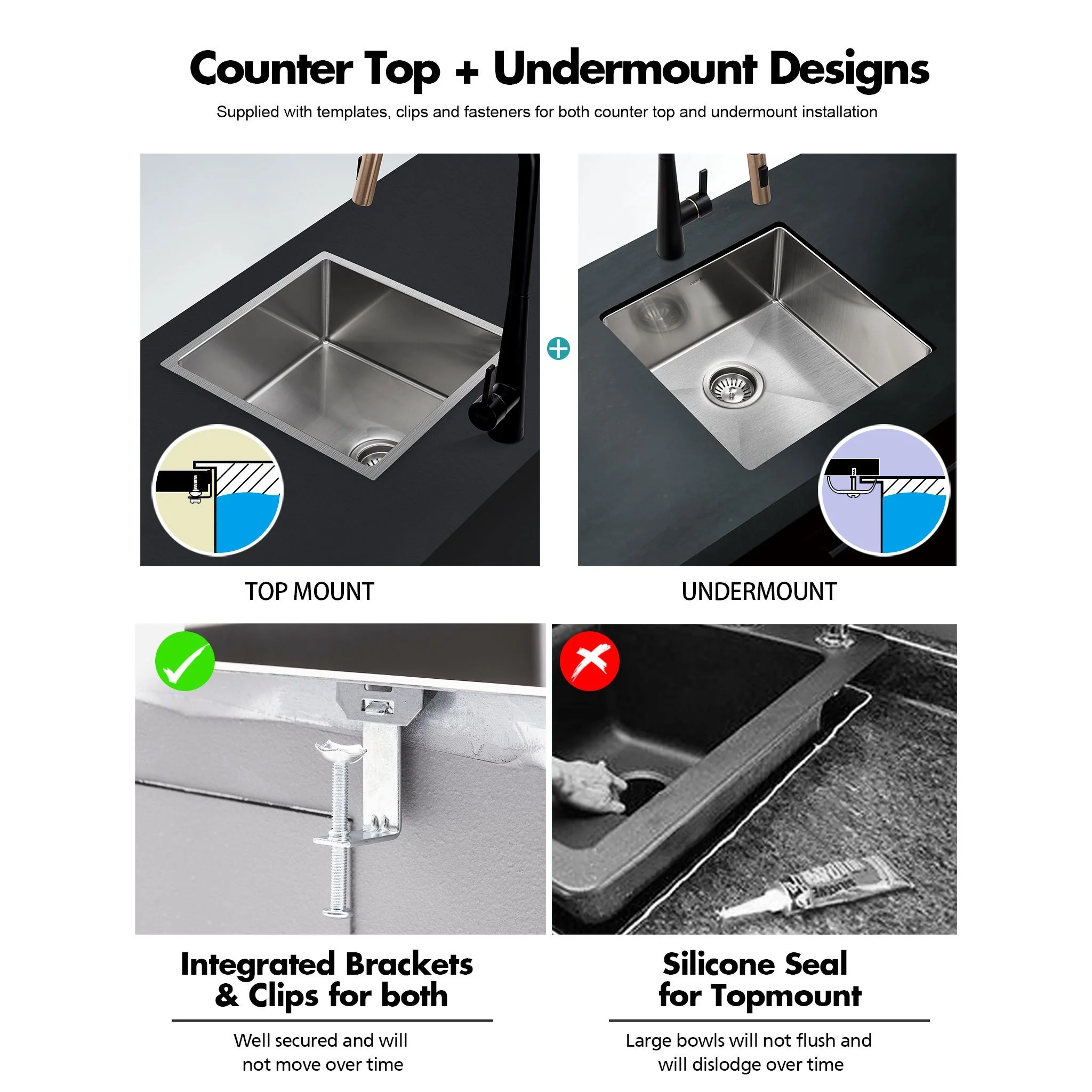 Counter Top + Undermount Designs

Supplied with templates, clips and fasteners for both counter top and undermount installation

TOP MOUNT

UNDERMOUNT

Integrated Brackets & Clips for both

Well secured and will not move over time

Silicone Seal for Topmount

Large bowls will not flush and will dislodge over time