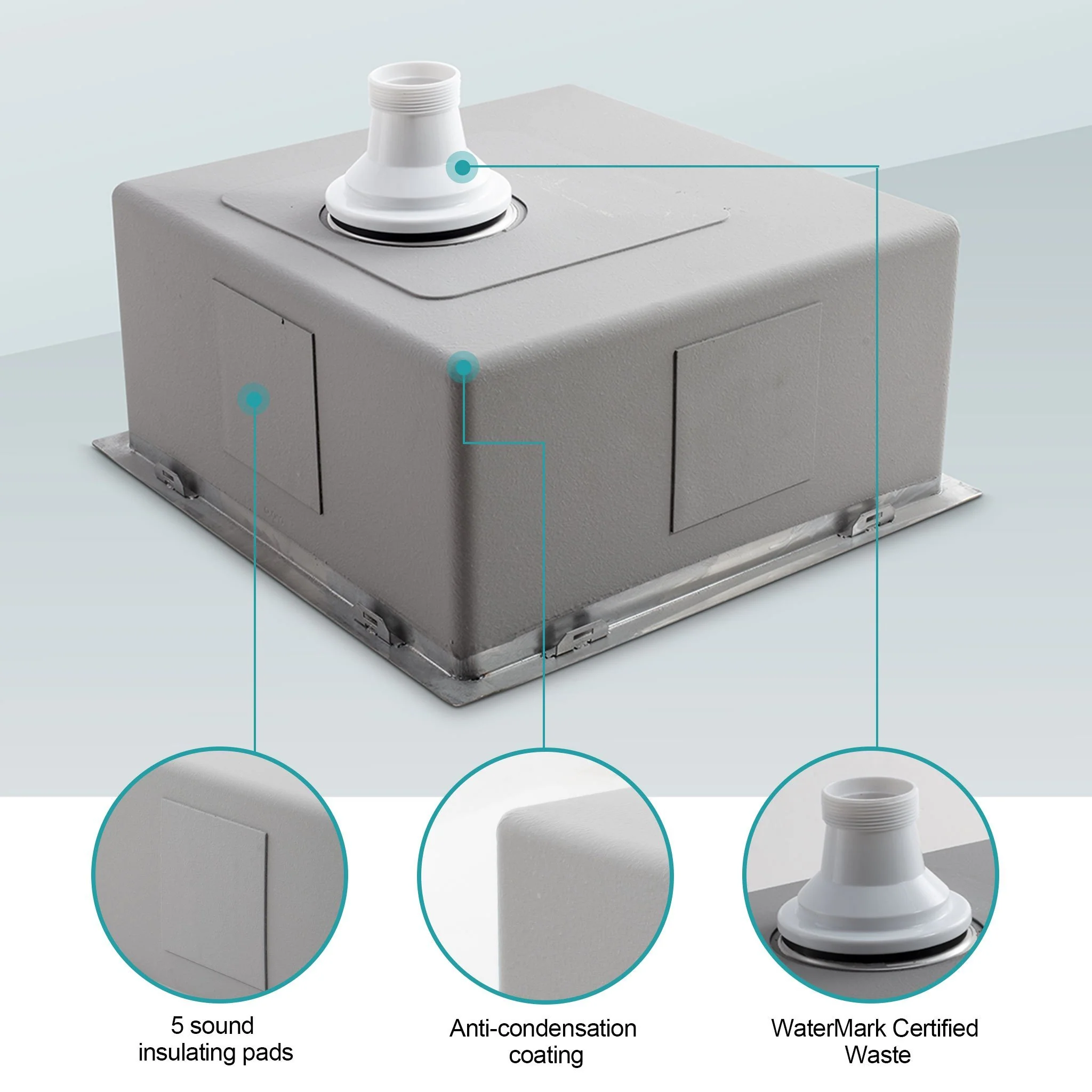 5 sound insulating pads

Anti-condensation coating

WaterMark Certified Waste